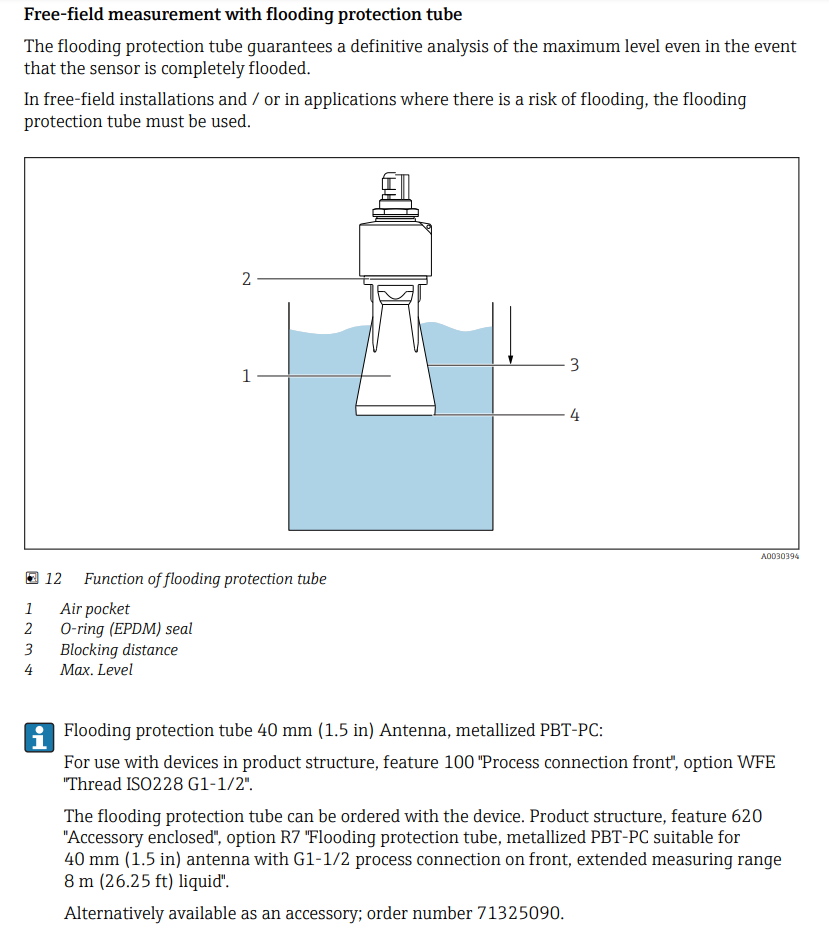 Free-field measurement with flooding protection tube

The flooding protection tube guarantees a definitive analysis of the maximum level even in the event that the sensor is completely flooded.

In free-field installations and / or in applications where there is a risk of flooding, the flooding protection tube must be used.

2

1

3

4

A0030394

12 Function of flooding protection tube

1 Air pocket
2 O-ring (EPDM) seal
3 Blocking distance
4 Max. Level

Flooding protection tube 40 mm (1.5 in) Antenna, metallized PBT-PC:

For use with devices in product structure, feature 100 "Process connection front", option WFE "Thread ISO228 G1-1/2".

The flooding protection tube can be ordered with the device. Product structure, feature 620 "Accessory enclosed", option R7 "Flooding protection tube, metallized PBT-PC suitable for 40 mm (1.5 in) antenna with G1-1/2 process connection on front, extended measuring range 8 m (26.25 ft) liquid".

Alternatively available as an accessory; order number 71325090.